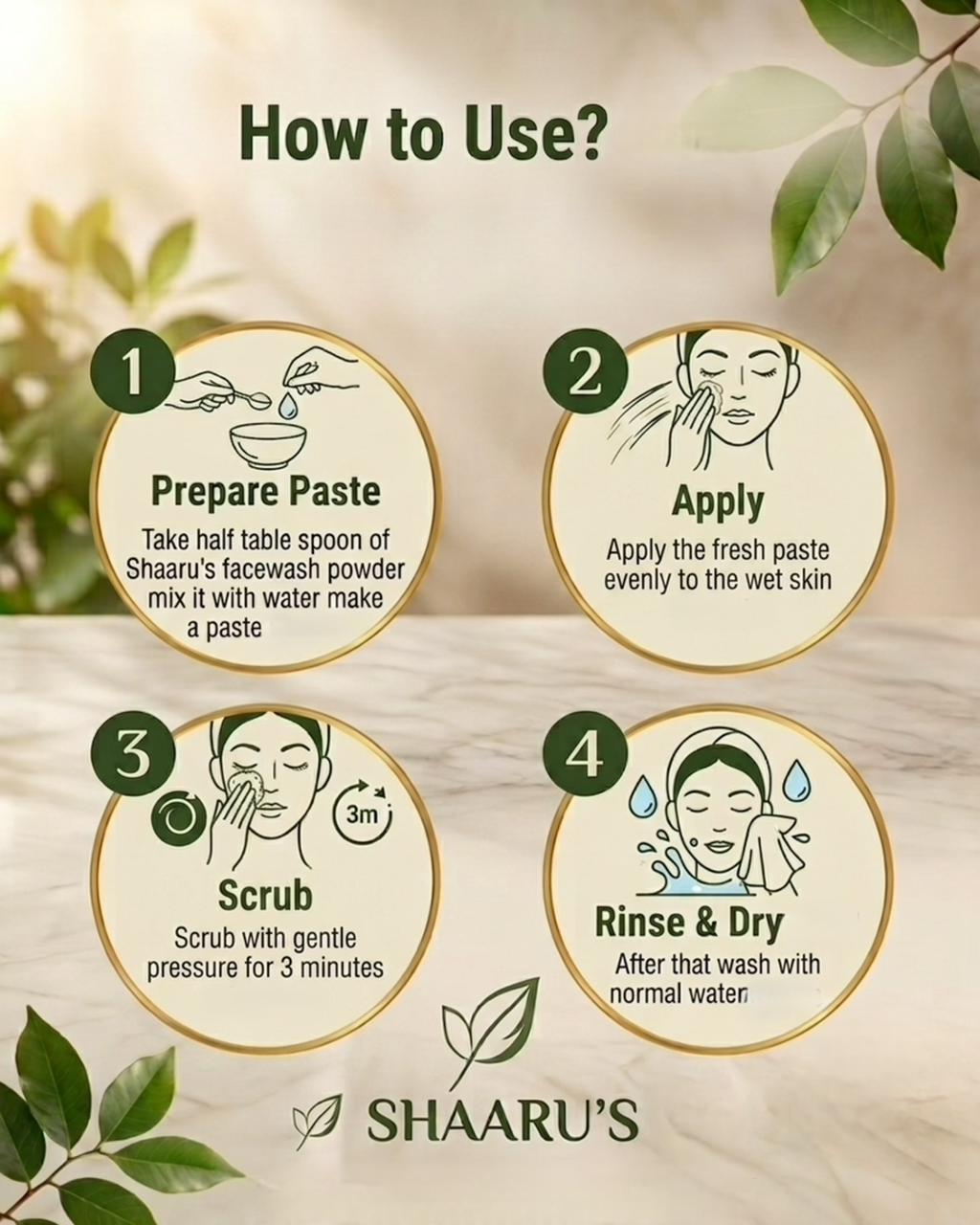 How to Use?

1
Prepare Paste
Take half table spoon of Shaaru's facewash powder mix it with water make a paste

2
Apply
Apply the fresh paste evenly to the wet skin

3
3m
Scrub
Scrub with gentle pressure for 3 minutes

4
Rinse & Dry
After that wash with normal water

SHAARU'S